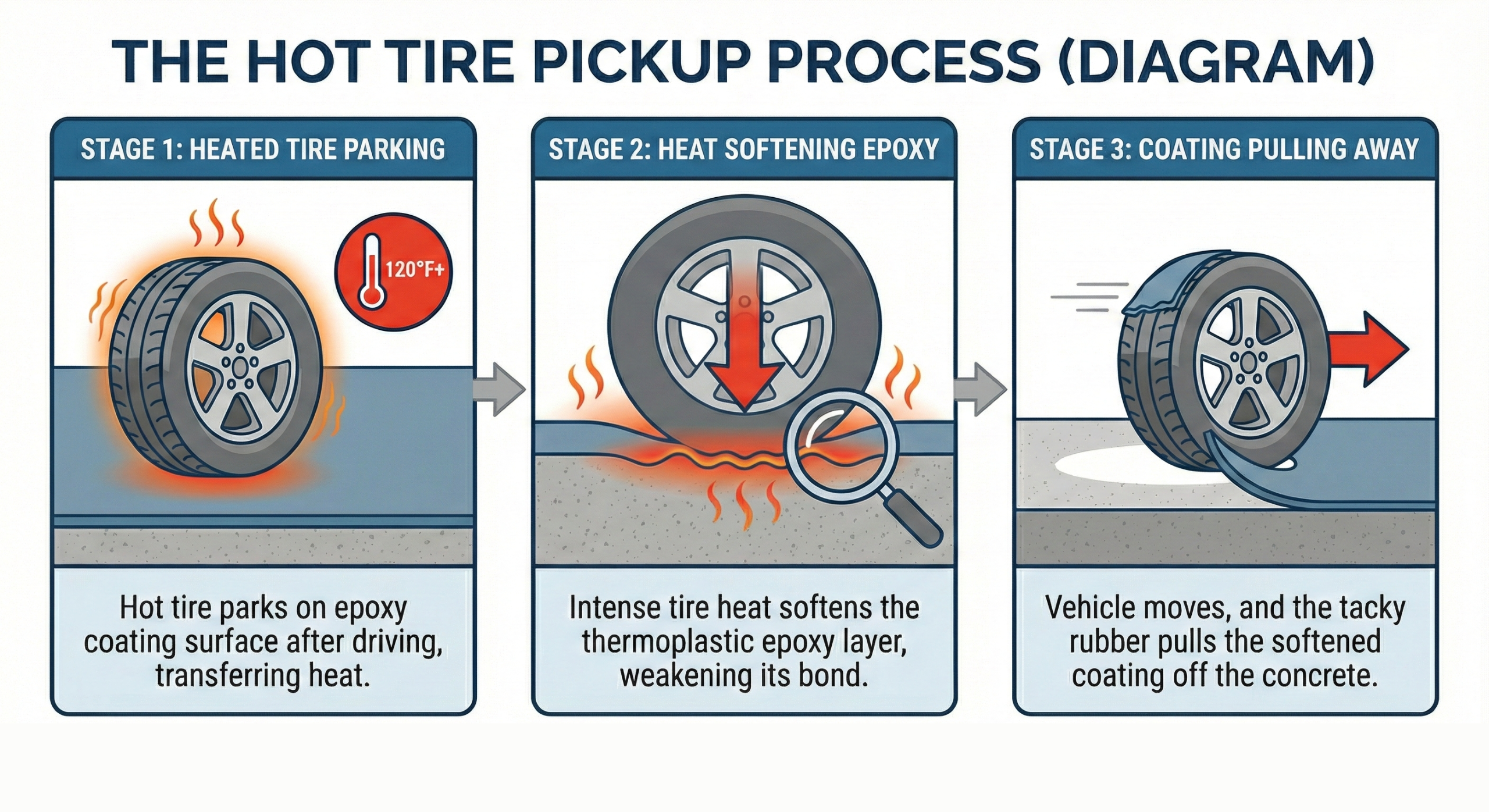 THE HOT TIRE PICKUP PROCESS (DIAGRAM)

STAGE 1: HEATED TIRE PARKING

120°F+

Hot tire parks on epoxy coating surface after driving, transferring heat.

STAGE 2: HEAT SOFTENING EPOXY

Intense tire heat softens the thermoplastic epoxy layer, weakening its bond.

STAGE 3: COATING PULLING AWAY

Vehicle moves, and the tacky rubber pulls the softened coating off the concrete.